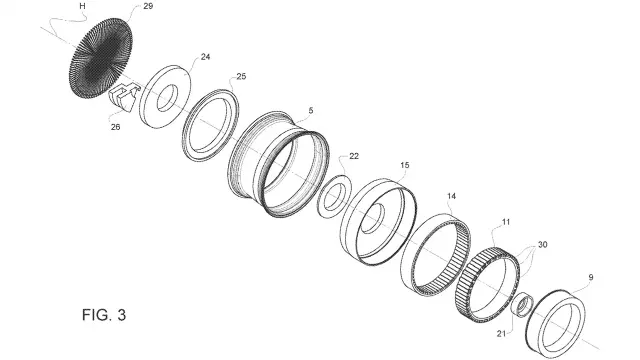 H
29
24
25
26
5
22
15
14
11
30
9
21
FIG. 3