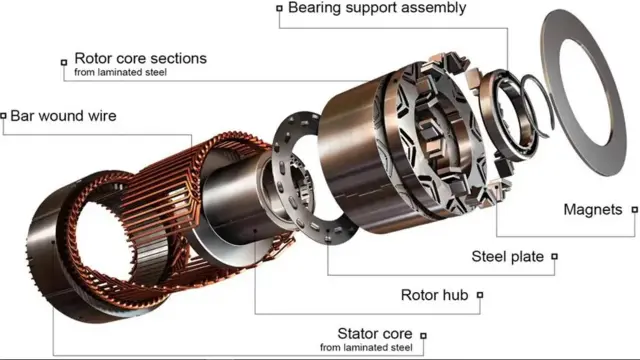 Bearing support assembly

Rotor core sections
from laminated steel

Bar wound wire

Magnets

Steel plate

Rotor hub

Stator core
from laminated steel